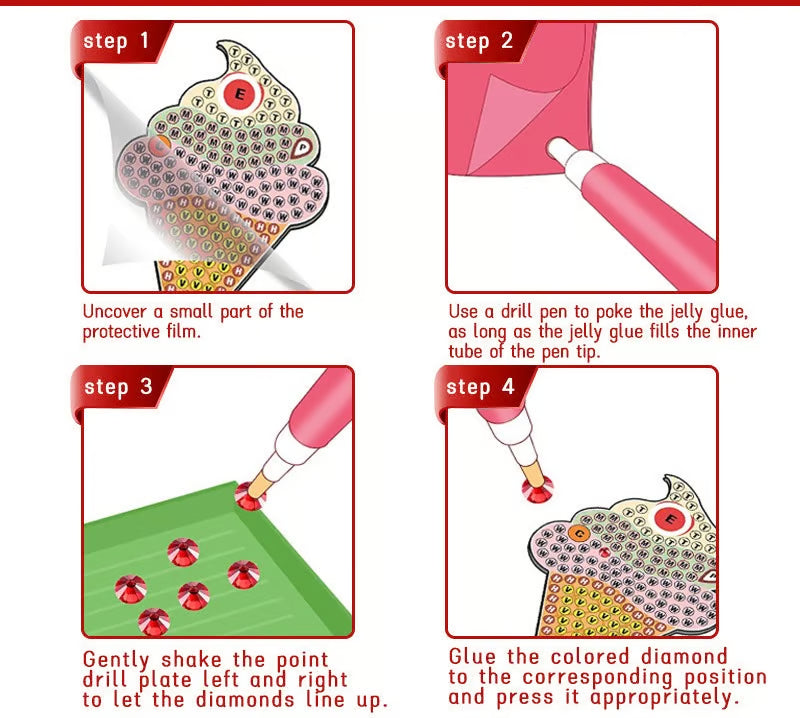 step 1

Uncover a small part of the protective film.

step 2

Use a drill pen to poke the jelly glue, as long as the jelly glue fills the inner tube of the pen tip.

step 3

Gently shake the point drill plate left and right to let the diamonds line up.

step 4

Glue the colored diamond to the corresponding position and press it appropriately.